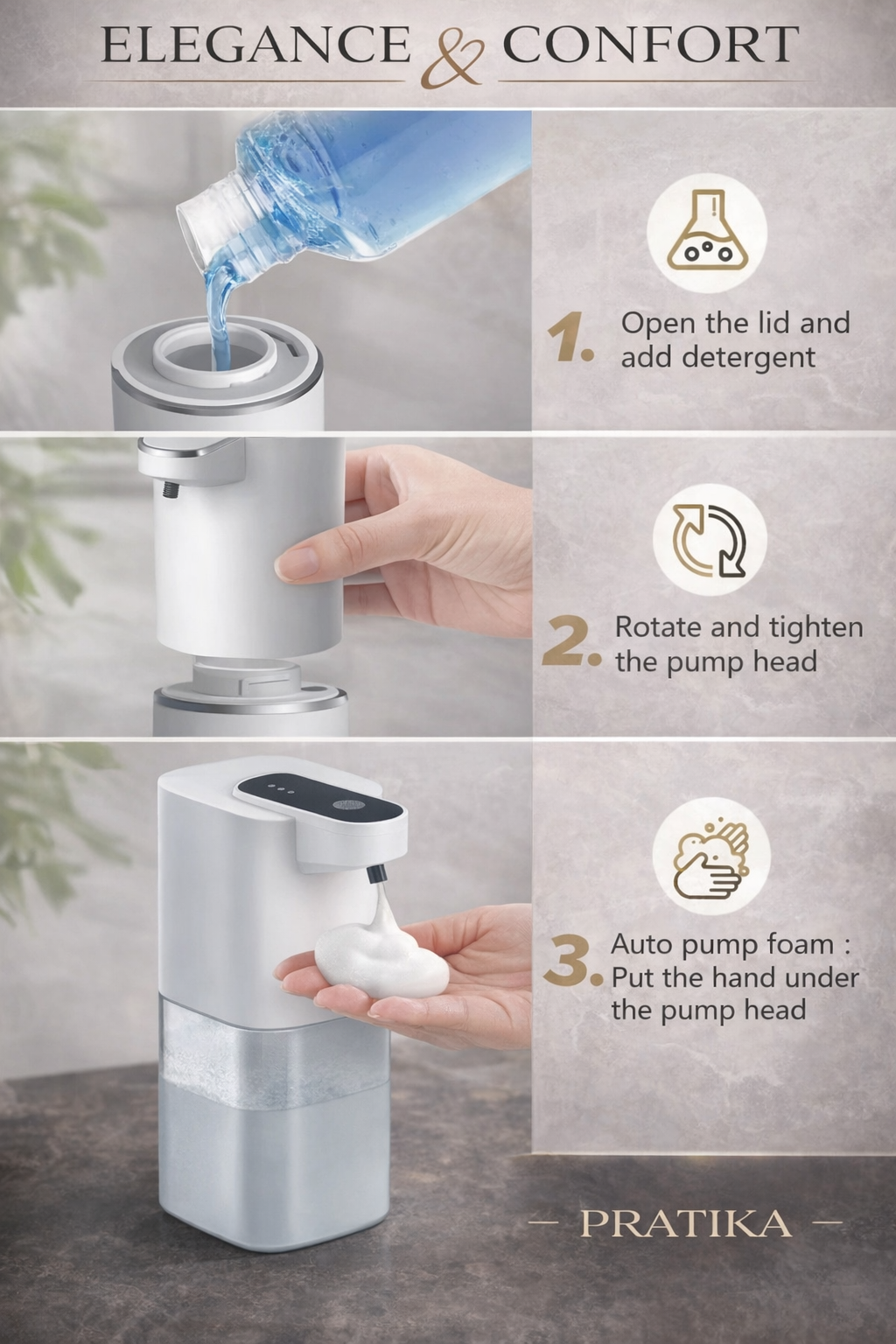 ELEGANCE & CONFORT

1. Open the lid and add detergent

2. Rotate and tighten the pump head

3. Auto pump foam : Put the hand under the pump head

— PRATIKA —