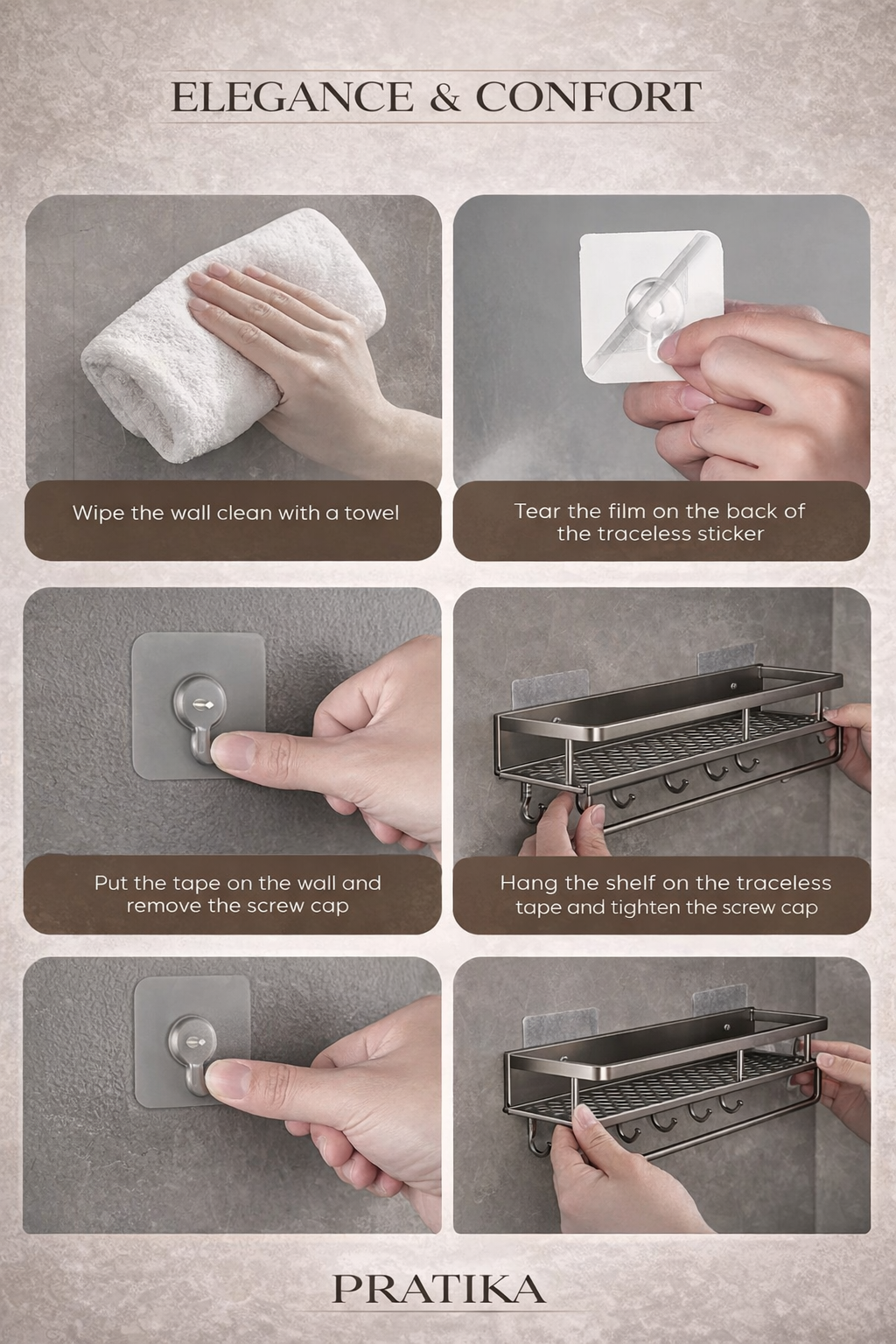 ELEGANCE & CONFORT

Wipe the wall clean with a towel

Tear the film on the back of the traceless sticker

Put the tape on the wall and remove the screw cap

Hang the shelf on the traceless tape and tighten the screw cap

PRATIKA